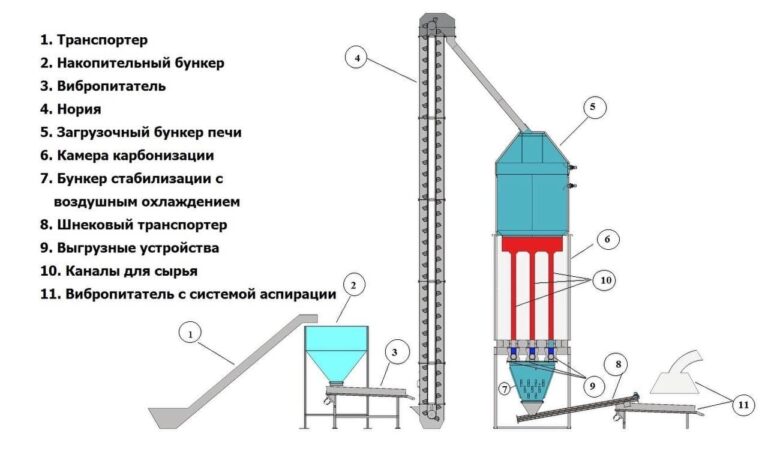 1. Транспортер
2. Накопительный бункер
3. Вибропитатель
4. Нория
5. Загрузочный бункер печи
6. Камера карбонизации
7. Бункер стабилизации с воздушным охлаждением
8. Шнековый транспортер
9. Выгрузные устройства
10. Каналы для сырья
11. Вибропитатель с системой аспирации

4
5
6
10
2
1
3
7
9
8
11